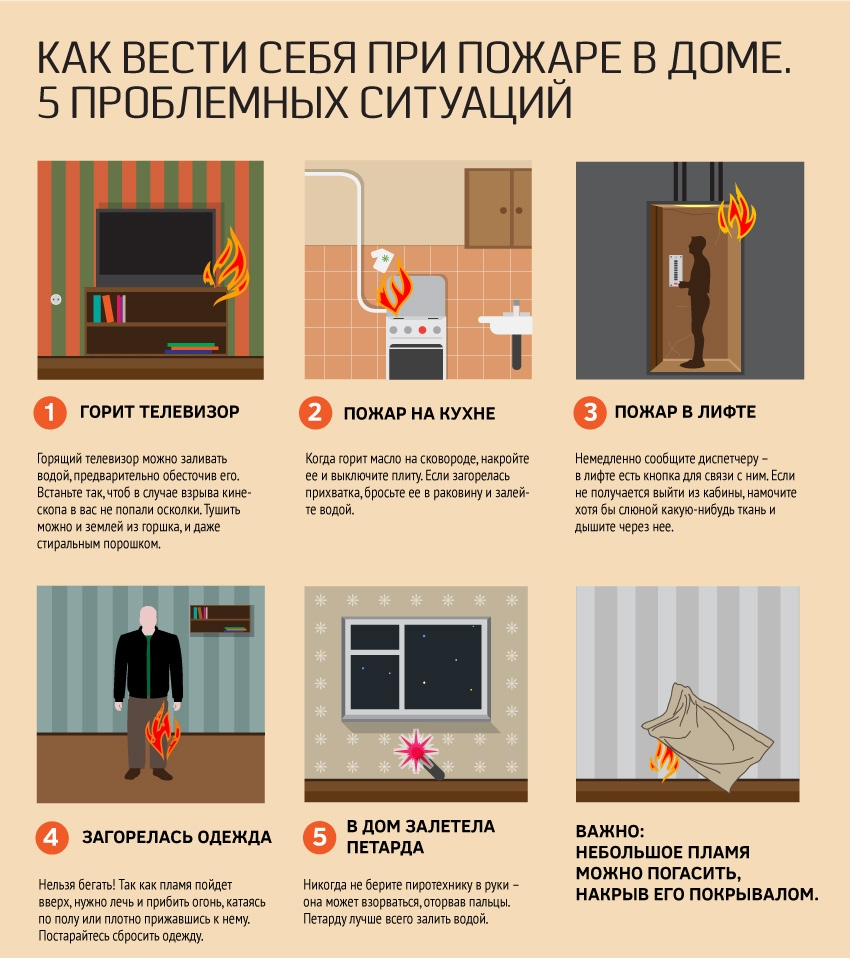 КАК ВЕСТИ СЕБЯ ПРИ ПОЖАРЕ В ДОМЕ. 5 ПРОБЛЕМНЫХ СИТУАЦИЙ

1 ГОРИТ ТЕЛЕВИЗОР

Горящий телевизор можно заливать водой, предварительно обесточив его. Встаньте так, чтоб в случае взрыва кинескопа в вас не попали осколки. Тушить можно и землей из горшка, и даже стиральным порошком.

2 ПОЖАР НА КУХНЕ

Когда горит масло на сковороде, накройте ее и выключите плиту. Если загорелась прихватка, бросьте ее в раковину и залейте водой.

3 ПОЖАР В ЛИФТЕ

Немедленно сообщите диспетчеру – в лифте есть кнопка для связи с ним. Если не получается выйти из кабины, намочите хотя бы слюной какую-нибудь ткань и дышите через нее.

4 ЗАГОРЕЛАСЬ ОДЕЖДА

Нельзя бегать! Так как пламя пойдет вверх, нужно лечь и прибить огонь, катаясь по полу или плотно прижавшись к нему. Постарайтесь сбросить одежду.

5 В ДОМ ЗАЛЕТЕЛА ПЕТАРДА

Никогда не берите пиротехнику в руки – она может взорваться, оторвав пальцы. Петарду лучше всего залить водой.

ВАЖНО: НЕБОЛЬШОЕ ПЛАМЯ МОЖНО ПОГАСИТЬ, НАКРЫВ ЕГО ПОКРЫВАЛОМ.